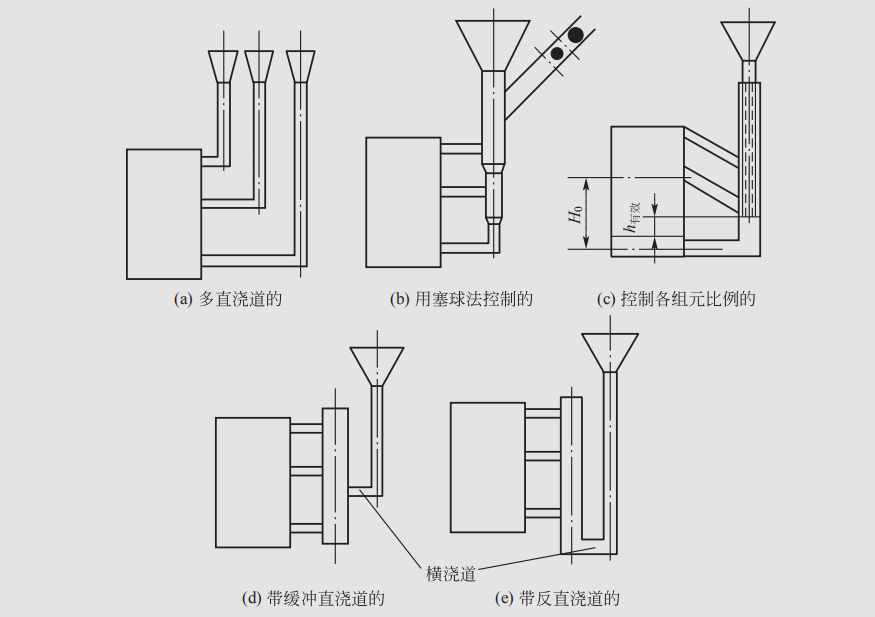 $H_0$

$h_{有效}$

(a) 多直浇道的

(b) 用塞球法控制的

(c) 控制各组元比例的

横浇道

(d) 带缓冲直浇道的

(e) 带反直浇道的